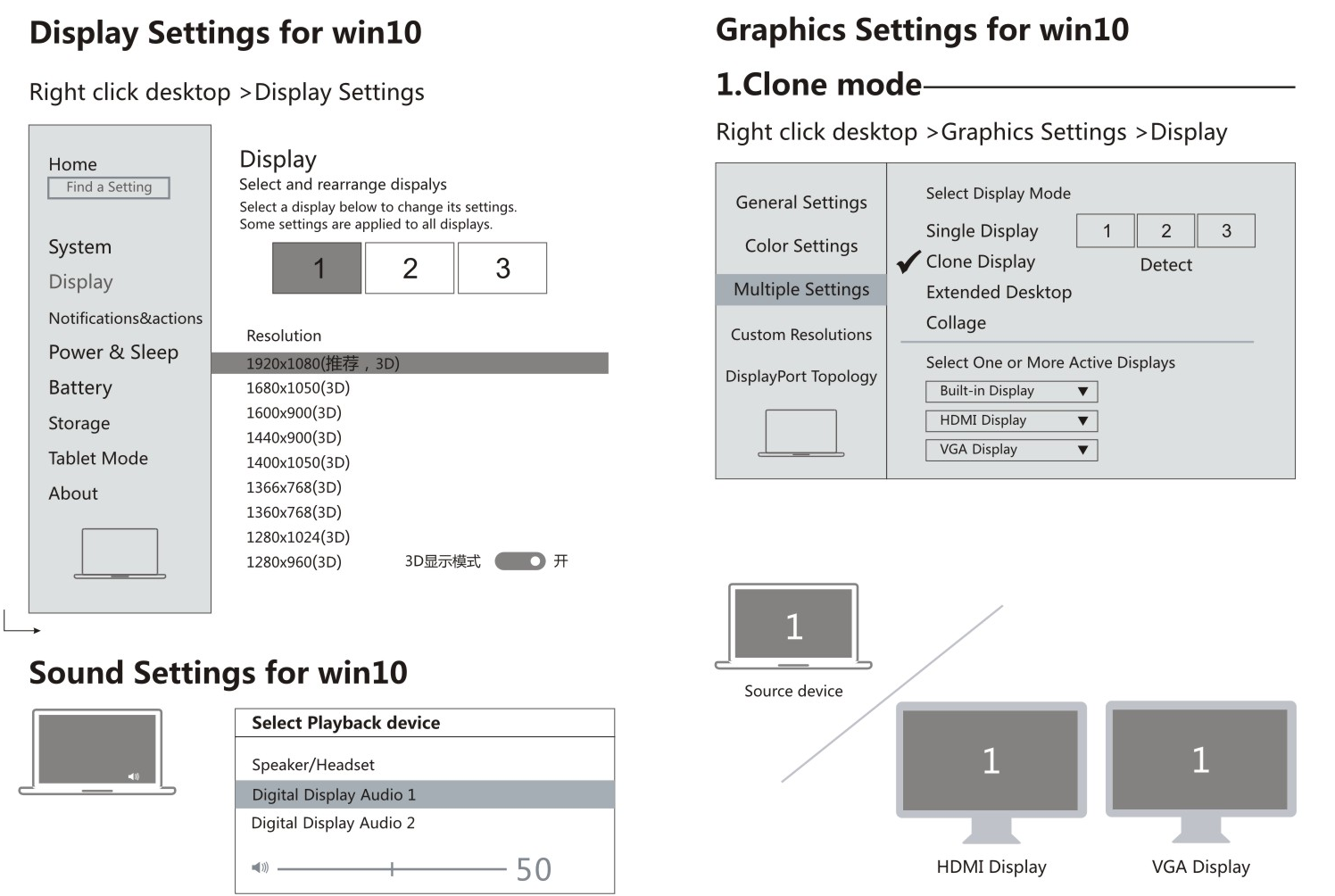 Display Settings for win10

Right click desktop >Display Settings

Home
Find a Setting

System
Display
Notifications&actions
Power & Sleep
Battery
Storage
Tablet Mode
About

Display
Select and rearrange dispalys
Select a display below to change its settings.
Some settings are applied to all displays.

1 2 3

Resolution
1920x1080(推荐，3D)
1680x1050(3D)
1600x900(3D)
1440x900(3D)
1400x1050(3D)
1366x768(3D)
1360x768(3D)
1280x1024(3D)
1280x960(3D)
3D显示模式 开

Sound Settings for win10

Select Playback device
Speaker/Headset
Digital Display Audio 1
Digital Display Audio 2
50

Graphics Settings for win10

1.Clone mode

Right click desktop >Graphics Settings >Display

General Settings
Color Settings
Multiple Settings
Custom Resolutions
DisplayPort Topology

Select Display Mode
Single Display
Clone Display
Extended Desktop
Collage
1 2 3
Detect

Select One or More Active Displays
Built-in Display
HDMI Display
VGA Display

1
Source device

1
HDMI Display

1
VGA Display